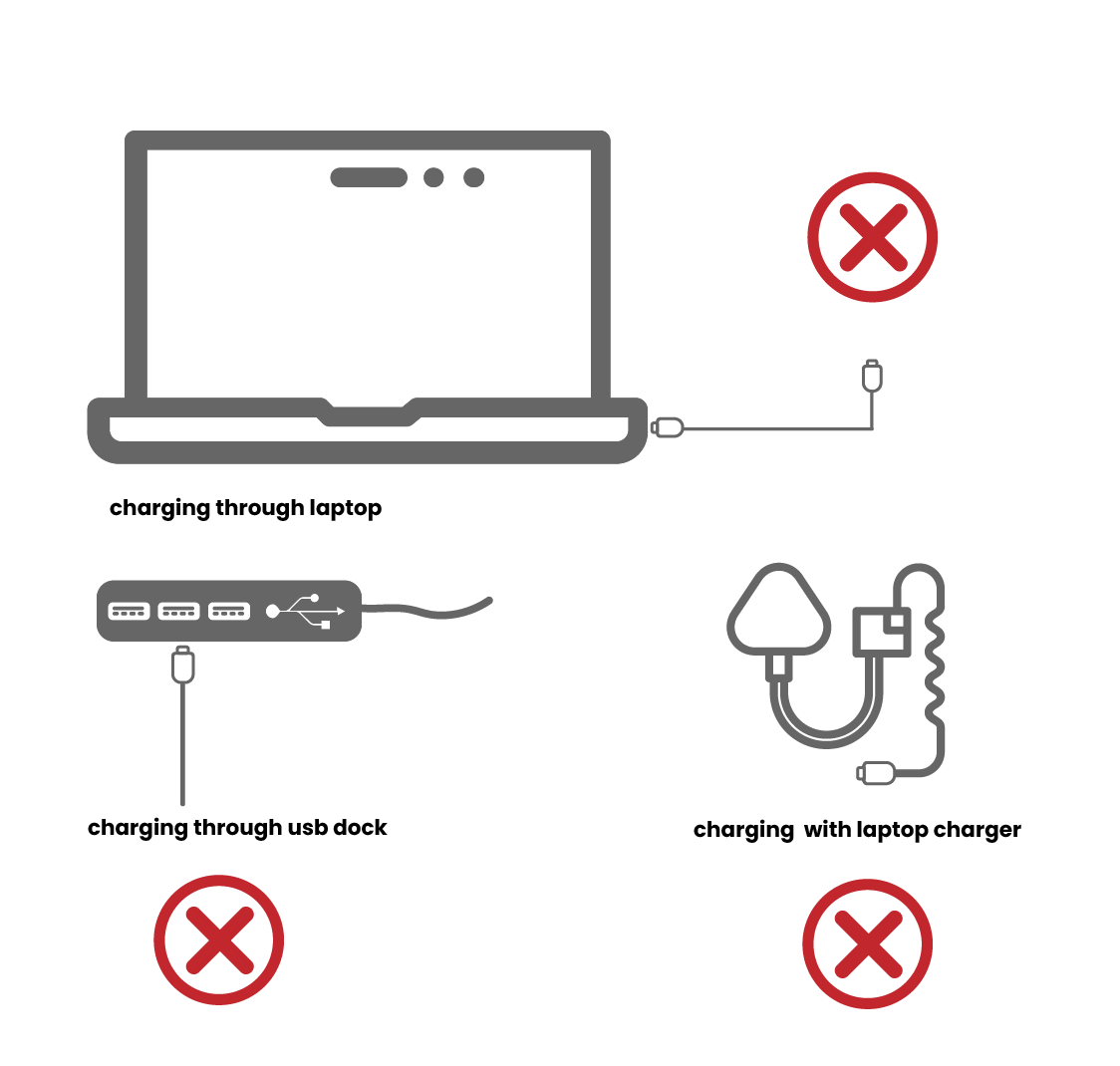 charging through laptop

charging through usb dock

charging  with laptop charger