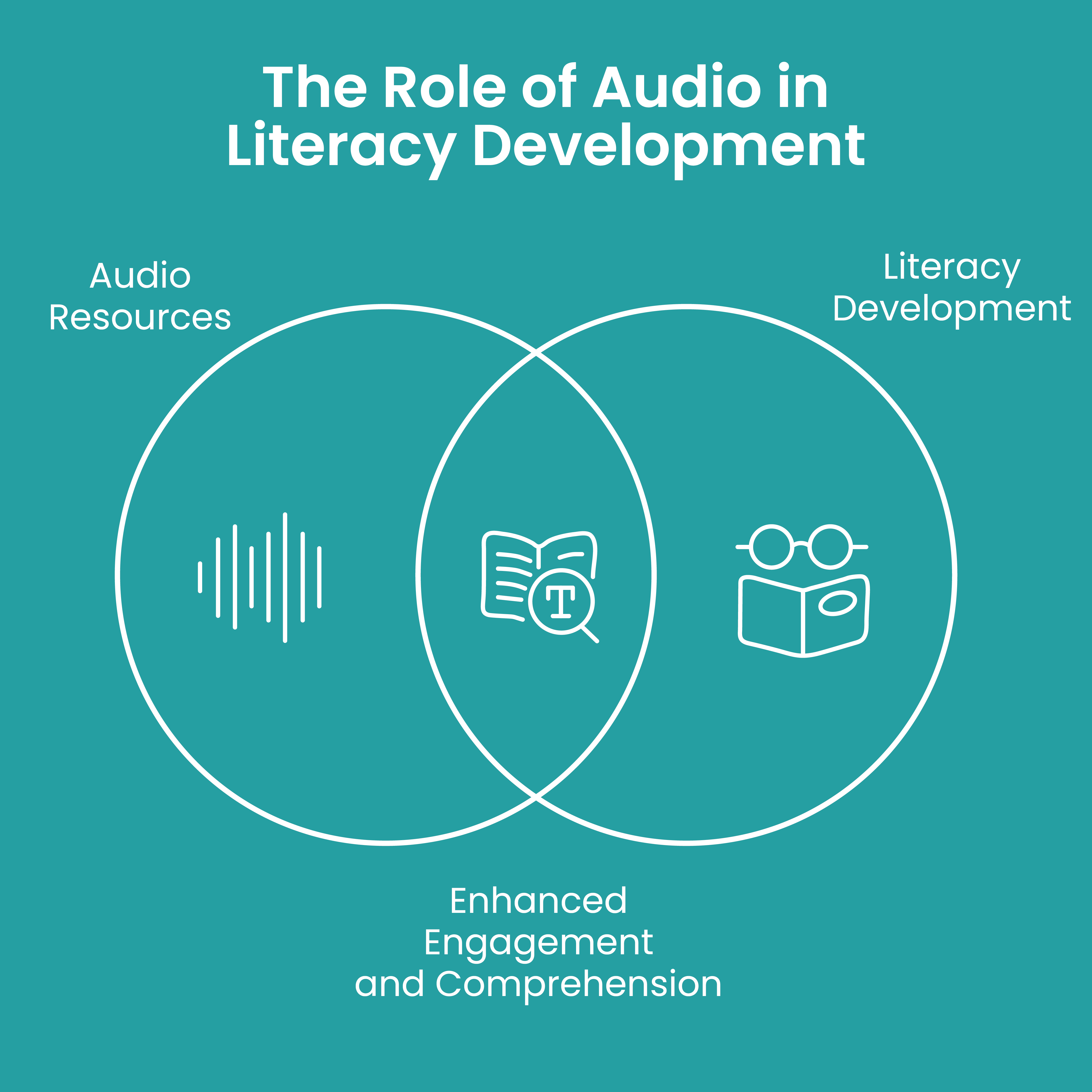 The Role of Audio in Literacy Development

Audio Resources

Literacy Development

T

Enhanced Engagement and Comprehension